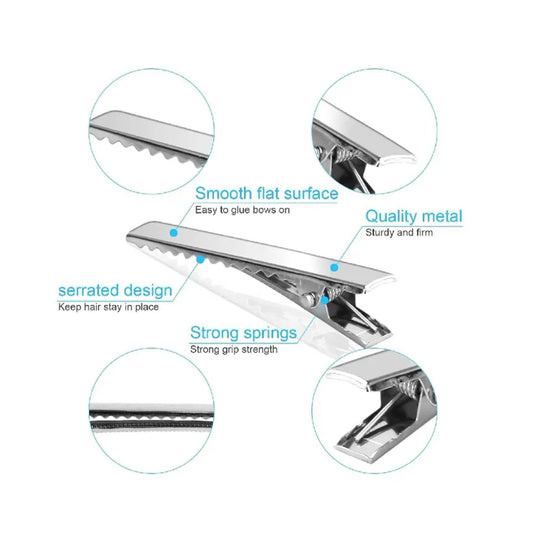 Smooth flat surface
Easy to glue bows on

Quality metal
Sturdy and firm

serrated design
Keep hair stay in place

Strong springs
Strong grip strength