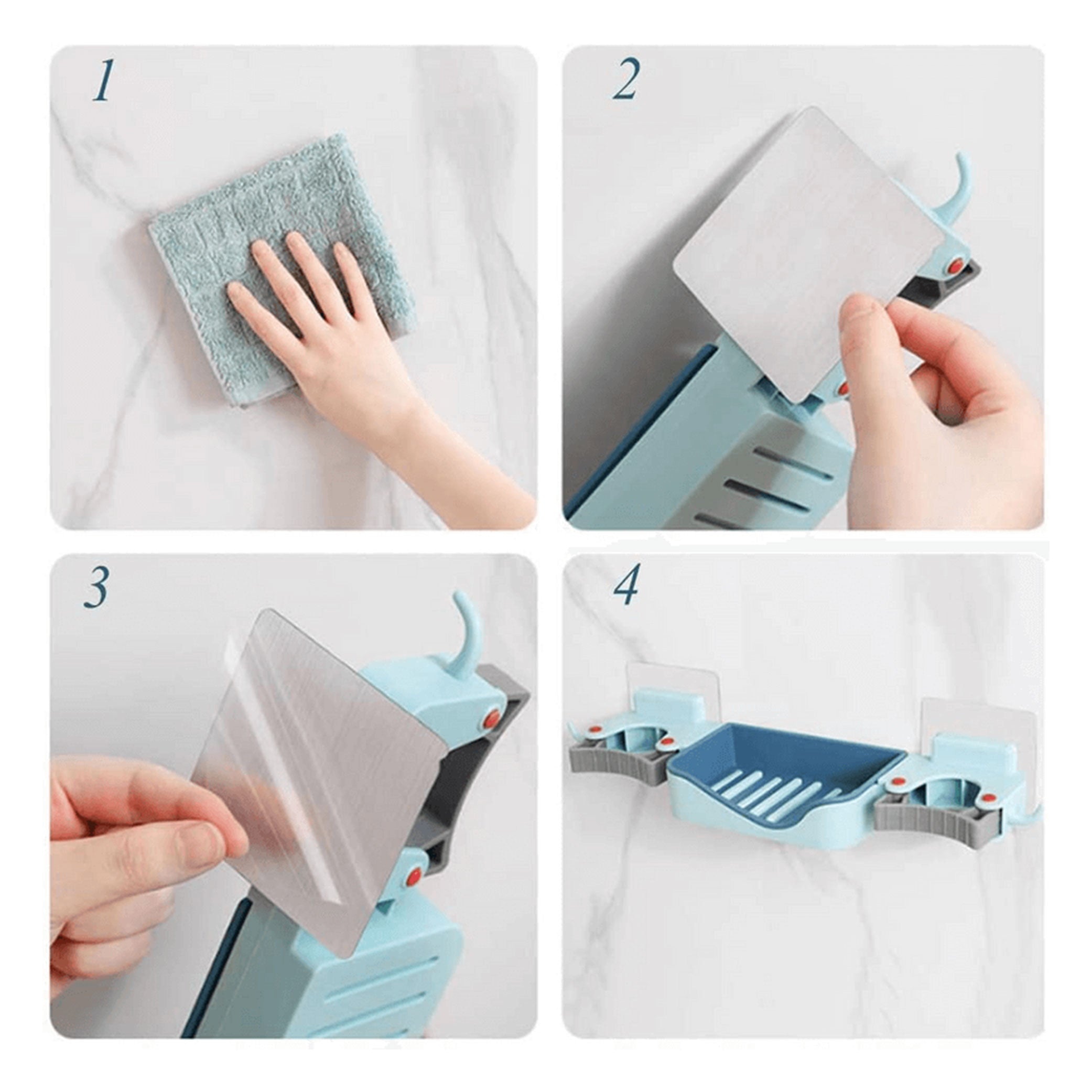 1

2

3

4